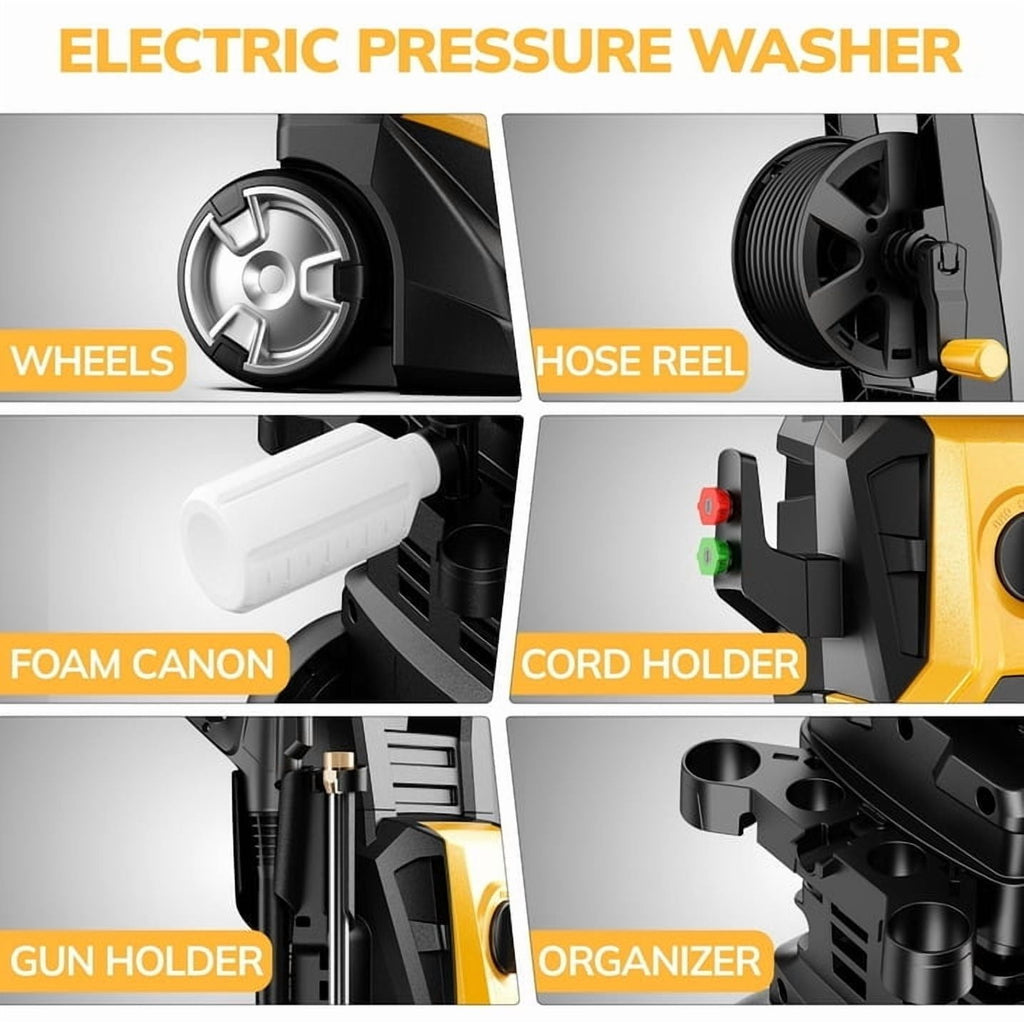 ELECTRIC PRESSURE WASHER

WHEELS

HOSE REEL

FOAM CANON

CORD HOLDER

GUN HOLDER

ORGANIZER