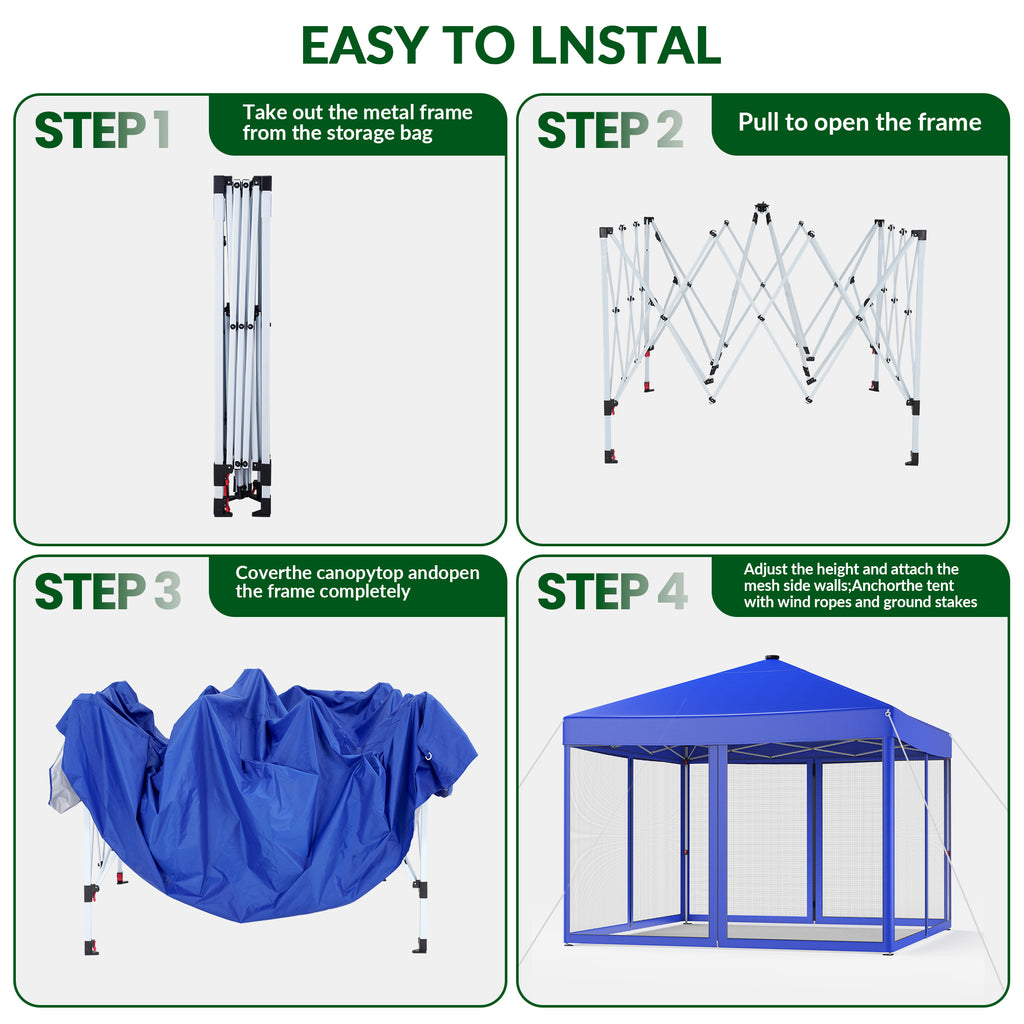 EASY TO LNSTAL

STEP 1

Take out the metal frame from the storage bag

STEP 2

Pull to open the frame

STEP 3

Coverthe canopytop andopen the frame completely

STEP 4

Adjust the height and attach the mesh side walls;Anchorthe tent with wind ropes and ground stakes