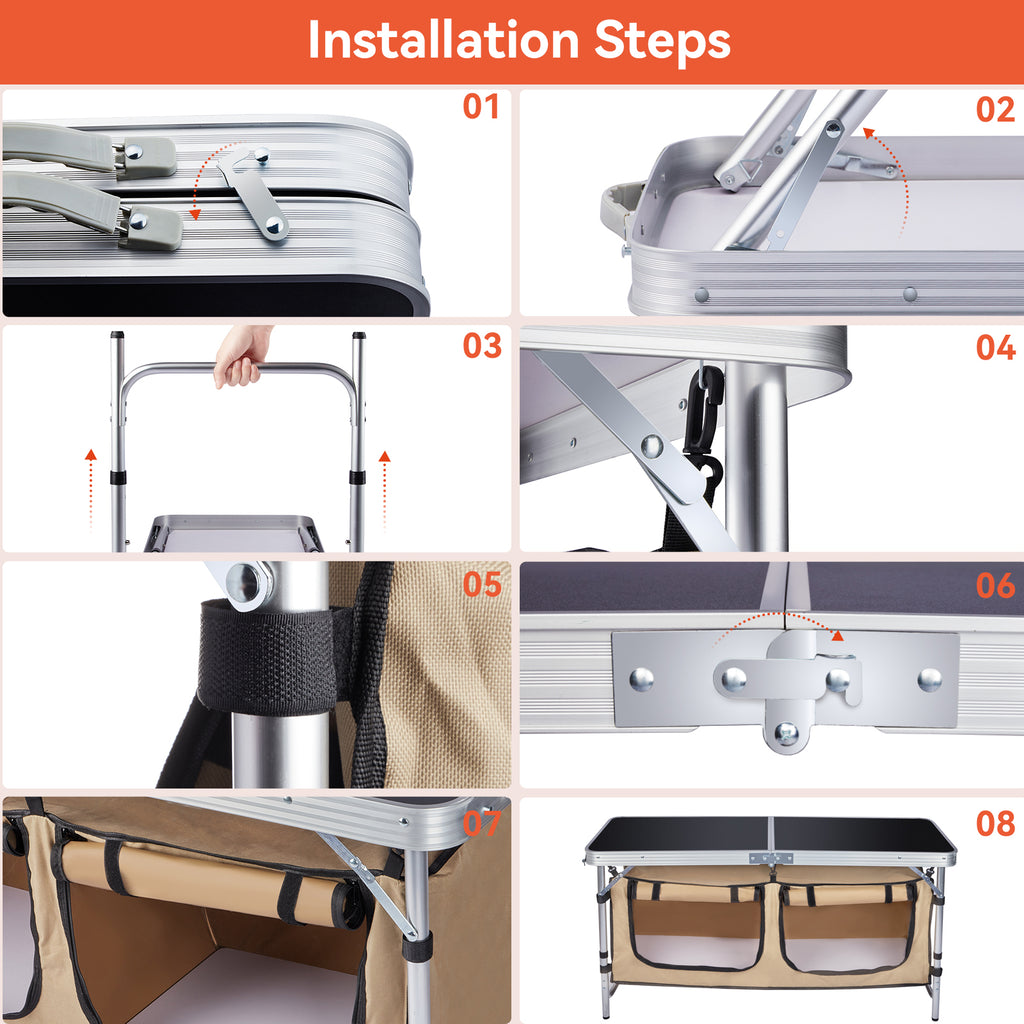 Installation Steps

01

02

03

04

05

06

07

08