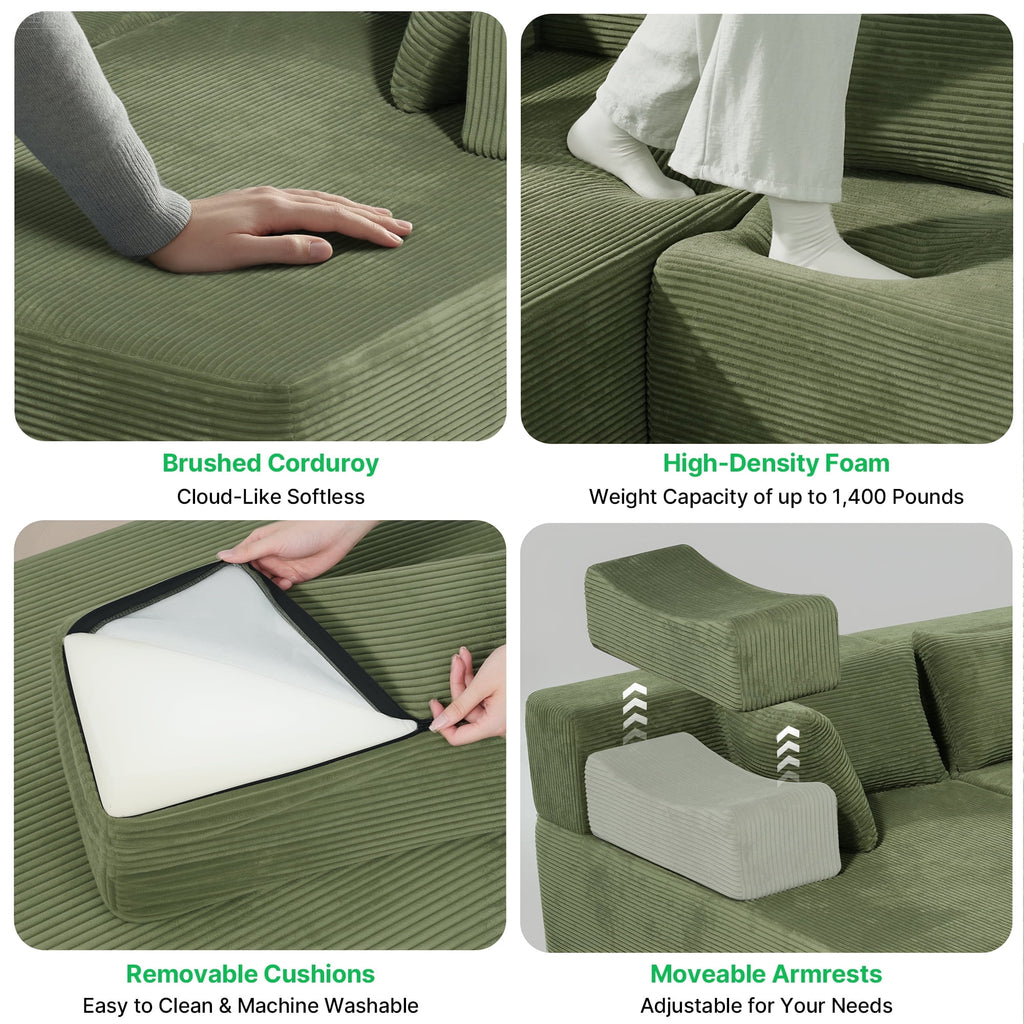 Brushed Corduroy
Cloud-Like Softless

High-Density Foam
Weight Capacity of up to 1,400 Pounds

Removable Cushions
Easy to Clean & Machine Washable

Moveable Armrests
Adjustable for Your Needs