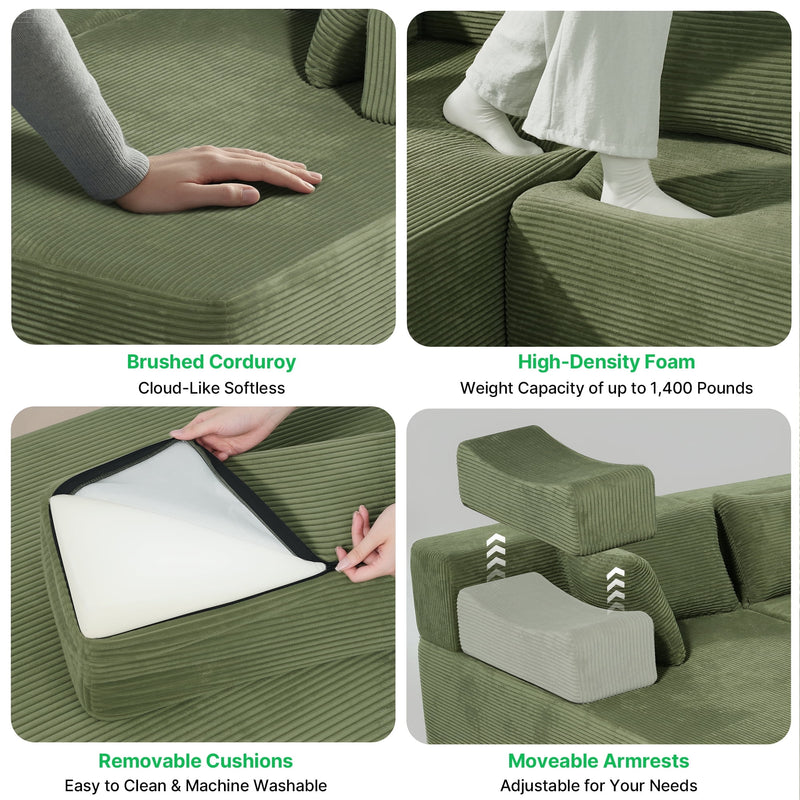 Brushed Corduroy
Cloud-Like Softless

High-Density Foam
Weight Capacity of up to 1,400 Pounds

Removable Cushions
Easy to Clean & Machine Washable

Moveable Armrests
Adjustable for Your Needs