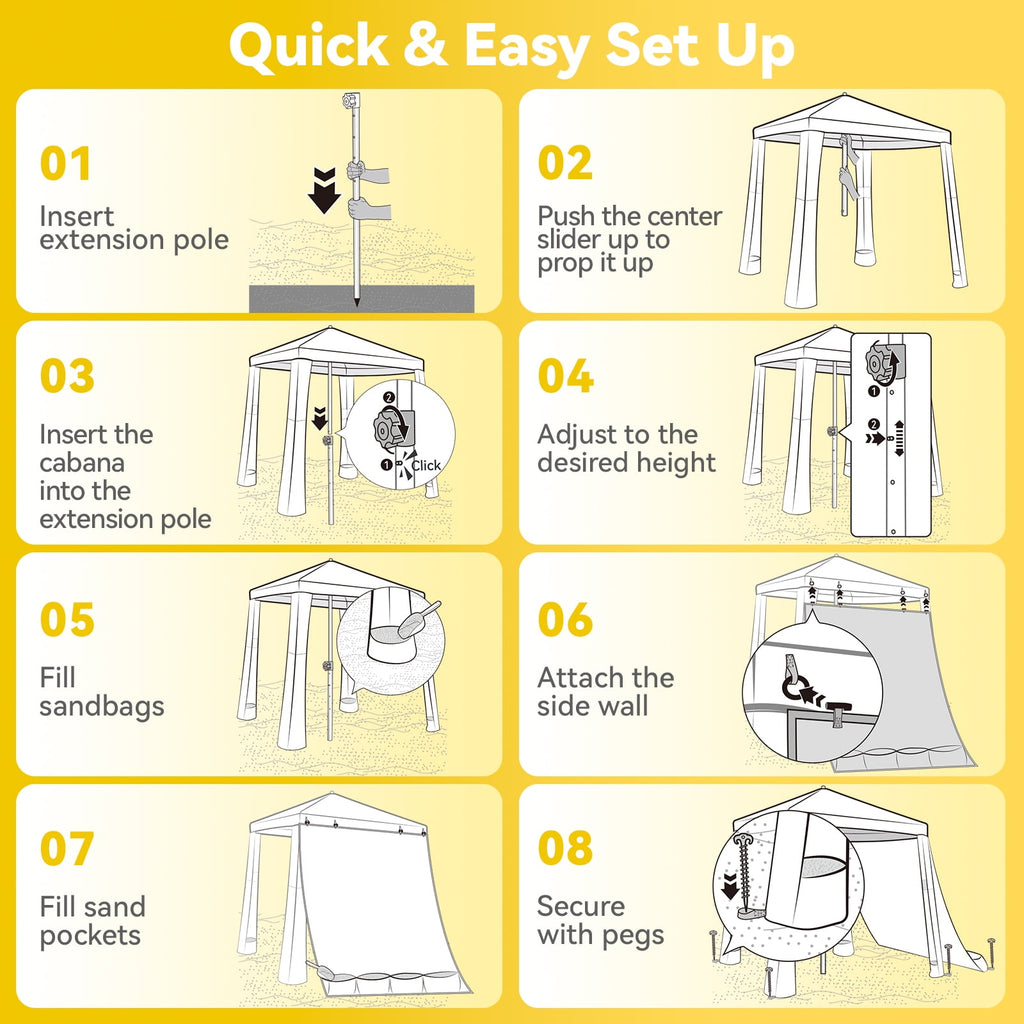 Quick & Easy Set Up

01
Insert extension pole

02
Push the center slider up to prop it up

03
Insert the cabana into the extension pole

2
1
Click

04
Adjust to the desired height

1
2

05
Fill sandbags

06
Attach the side wall

07
Fill sand pockets

08
Secure with pegs